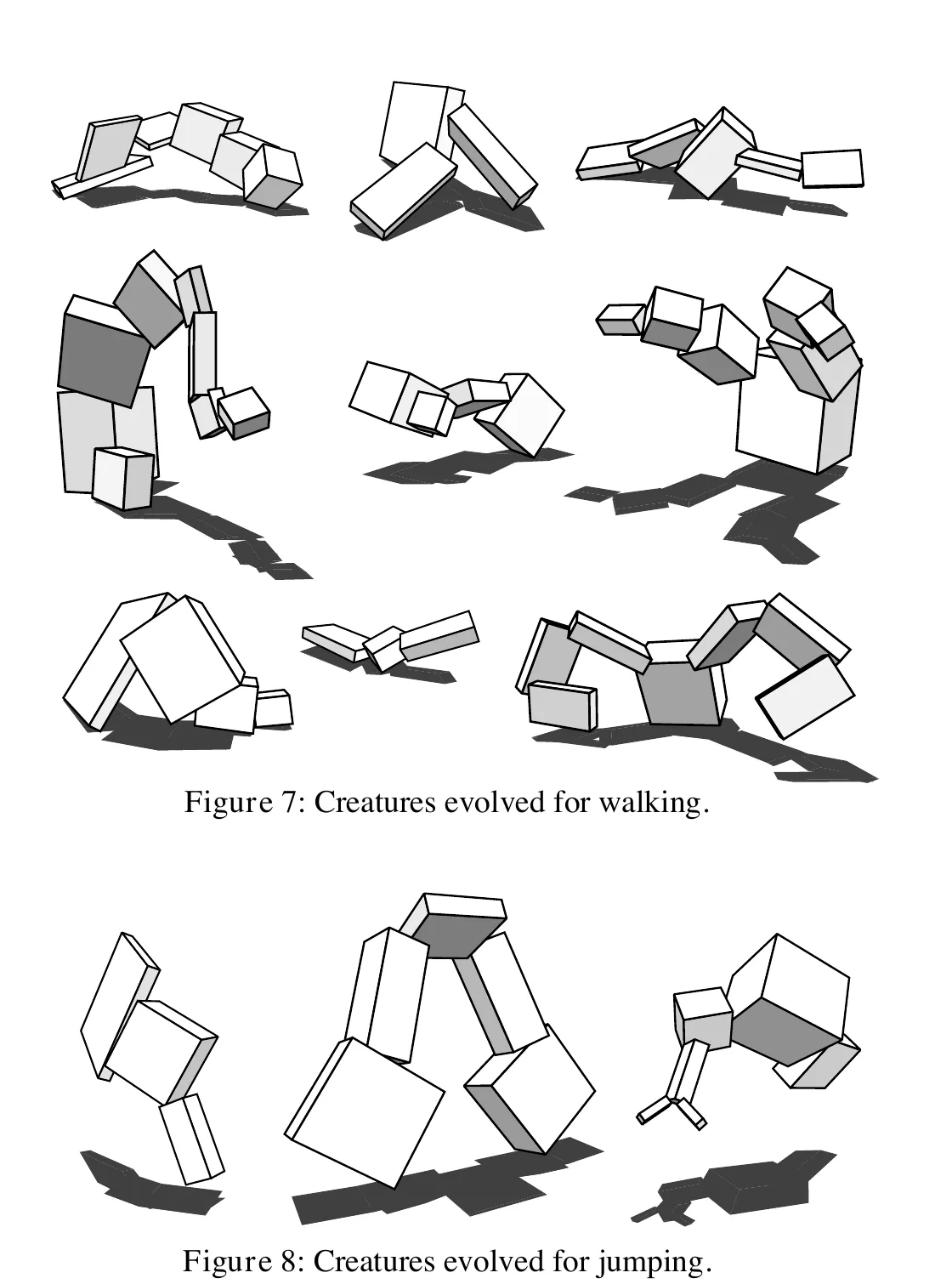 Figure 7: Creatures evolved for walking.

Figure 8: Creatures evolved for jumping.